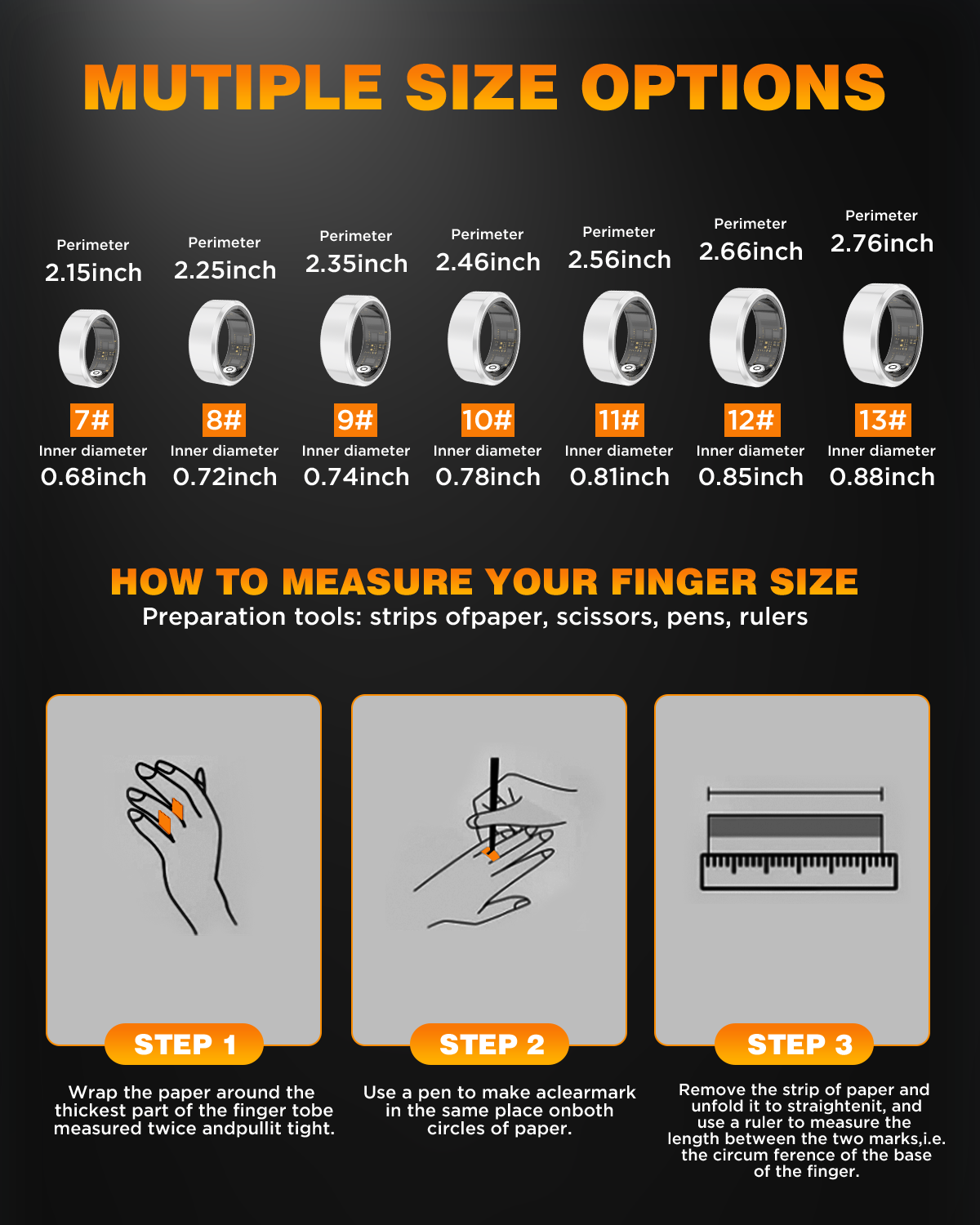 MUTIPLE SIZE OPTIONS

Perimeter 2.15inch
7#
Inner diameter 0.68inch

Perimeter 2.25inch
8#
Inner diameter 0.72inch

Perimeter 2.35inch
9#
Inner diameter 0.74inch

Perimeter 2.46inch
10#
Inner diameter 0.78inch

Perimeter 2.56inch
11#
Inner diameter 0.81inch

Perimeter 2.66inch
12#
Inner diameter 0.85inch

Perimeter 2.76inch
13#
Inner diameter 0.88inch

HOW TO MEASURE YOUR FINGER SIZE
Preparation tools: strips ofpaper, scissors, pens, rulers

STEP 1
Wrap the paper around the thickest part of the finger tobe measured twice andpullit tight.

STEP 2
Use a pen to make aclearmark in the same place onboth circles of paper.

STEP 3
Remove the strip of paper and unfold it to straightenit, and use a ruler to measure the length between the two marks,i.e. the circum ference of the base of the finger.